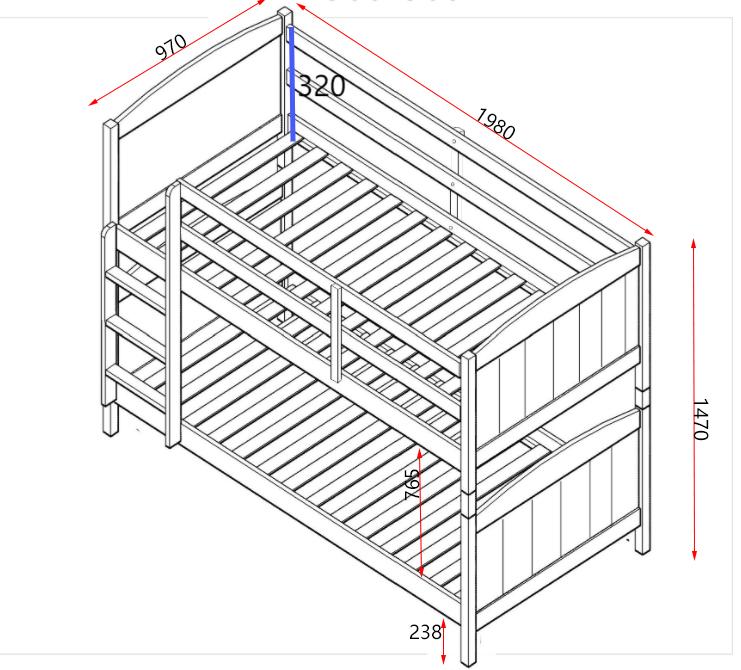 970
320
1980
1470
765
238