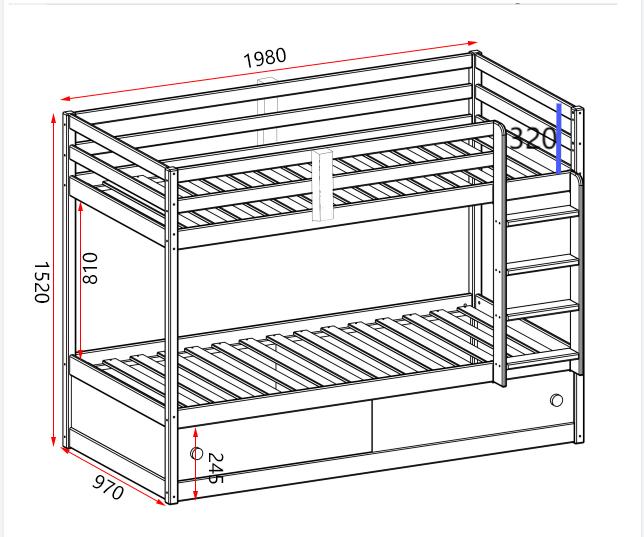 1980

320

1520

810

245

970