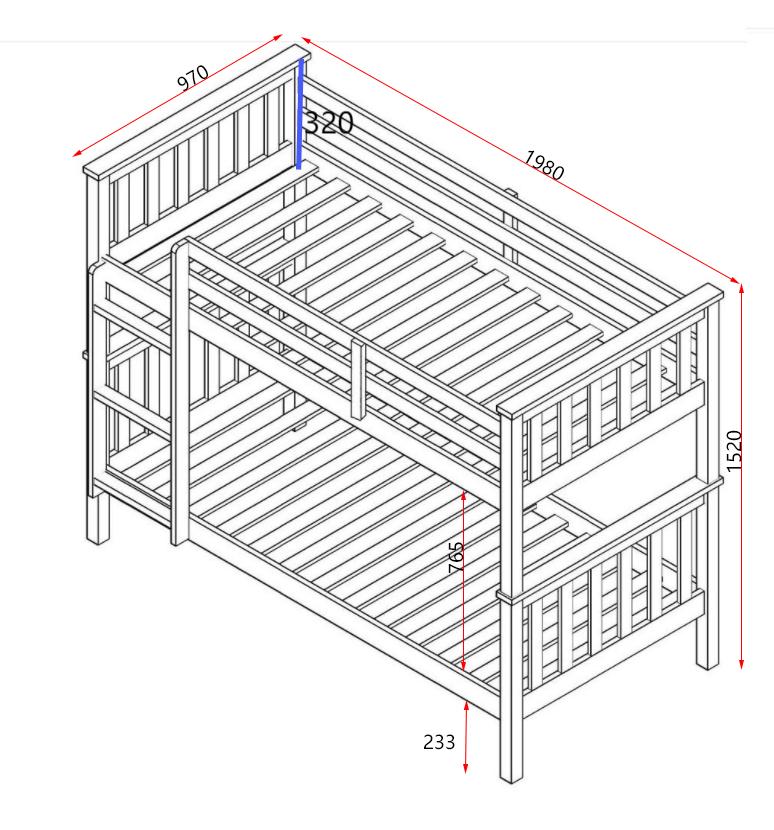 970
320
1980
1520
765
233