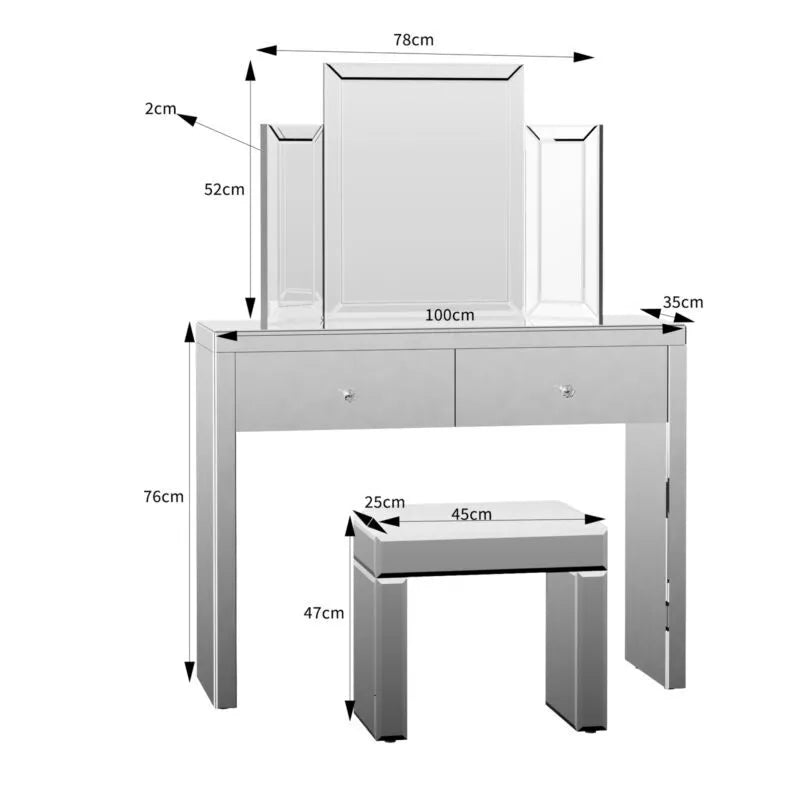 78cm

2cm

52cm

35cm

100cm

76cm

25cm

45cm

47cm