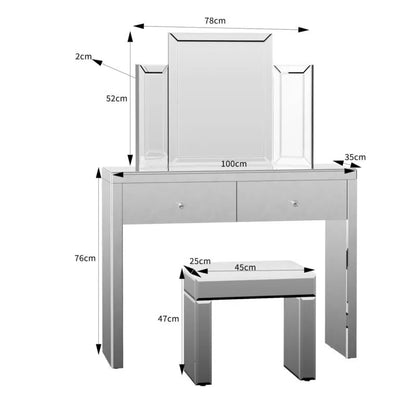 78cm
2cm
52cm
35cm
100cm
76cm
25cm
45cm
47cm